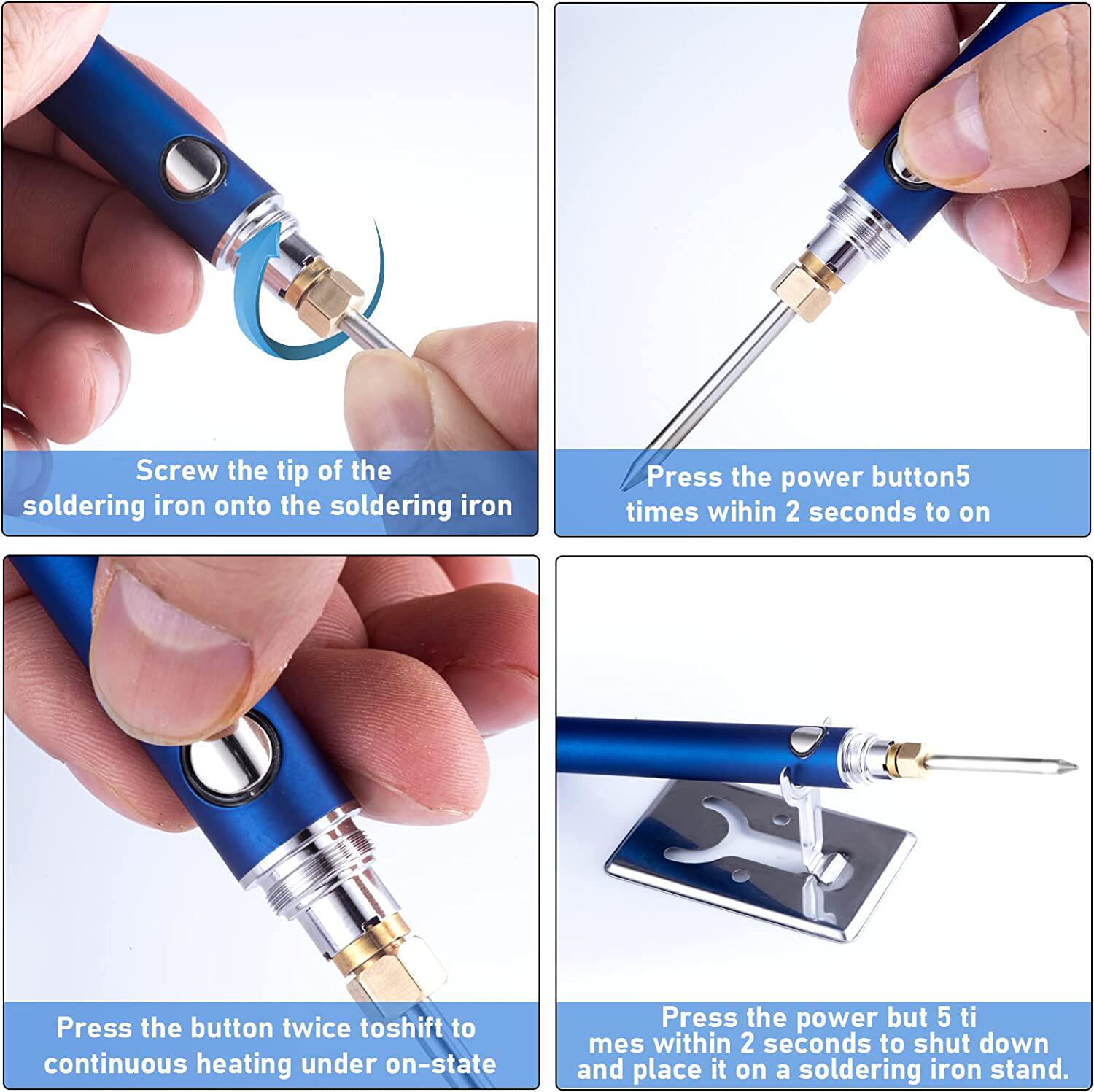 Screw the tip of the soldering iron onto the soldering iron

Press the power button5 times wihin 2 seconds to on

Press the button twice toshift to continuous heating under on-state

Press the power but 5 ti mes within 2 seconds to shut down and place it on a soldering iron stand.