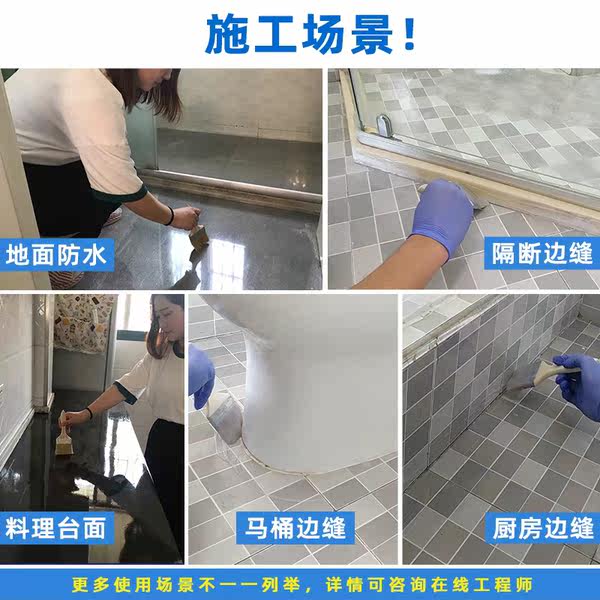 施工场景！

地面防水

隔断边缝

料理台面

马桶边缝

厨房边缝

更多使用场景不一一列举，详情可咨询在线工程师