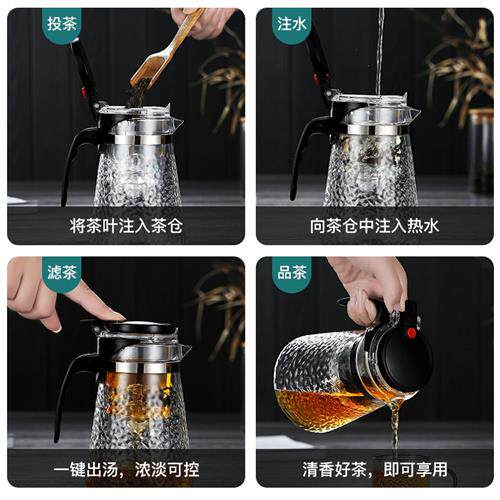 投茶

将茶叶注入茶仓

注水

向茶仓中注入热水

滤茶

一键出汤，浓淡可控

品茶

清香好茶，即可享用