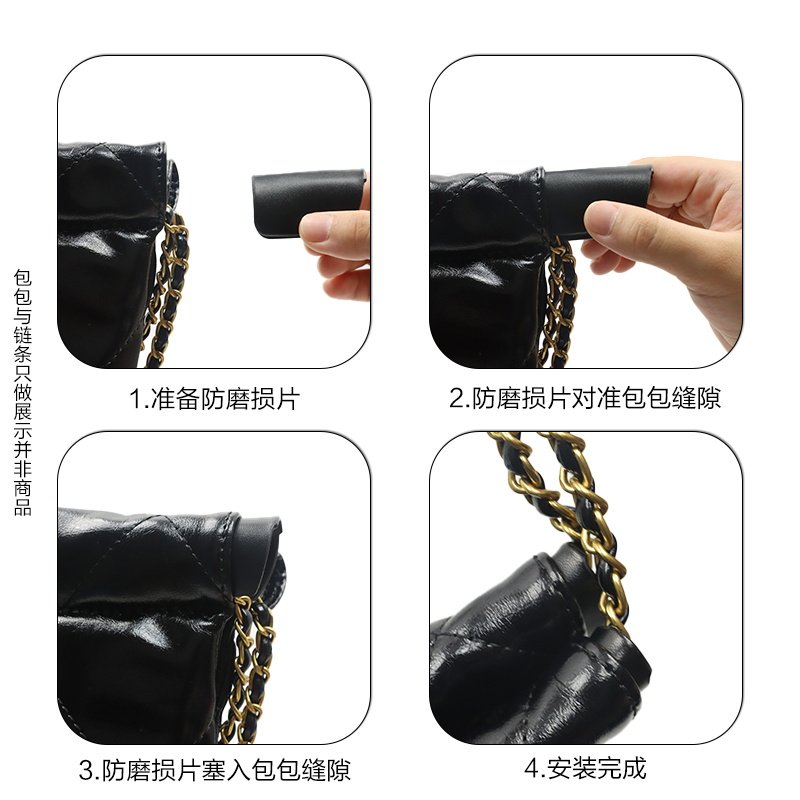 包包与链条只做展示并非商品

1.准备防磨损片

2.防磨损片对准包包缝隙

3.防磨损片塞入包包缝隙

4.安装完成