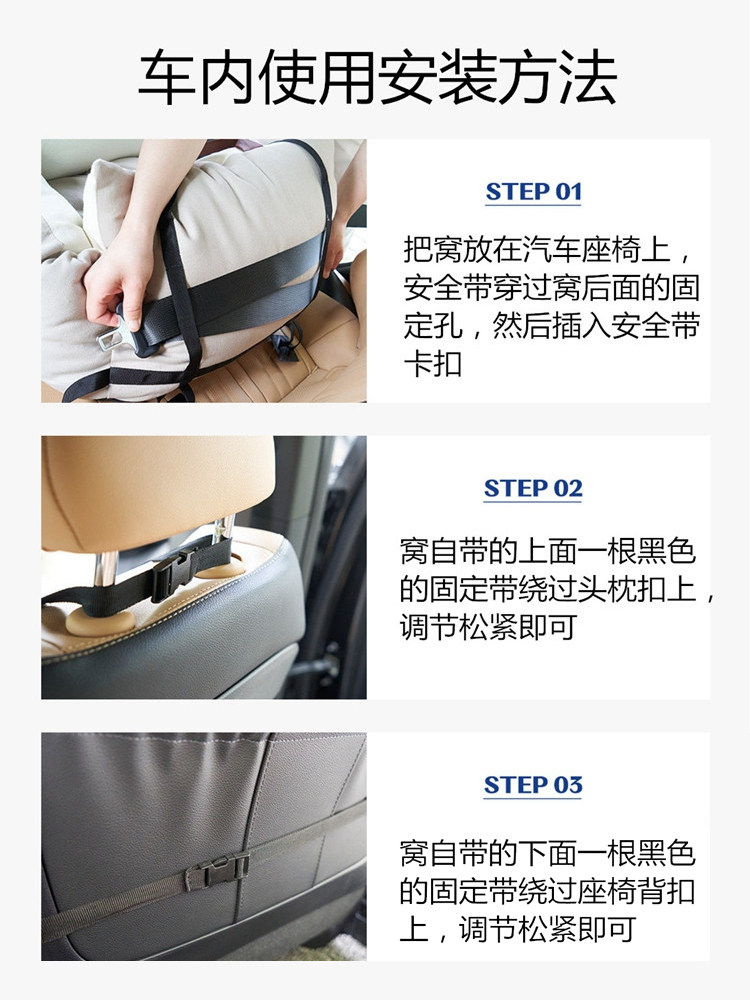 车内使用安装方法

STEP 01

把窝放在汽车座椅上，安全带穿过窝后面的固定孔，然后插入安全带卡扣

STEP 02

窝自带的上面一根黑色的固定带绕过头枕扣上，调节松紧即可

STEP 03

窝自带的下面一根黑色的固定带绕过座椅背扣上，调节松紧即可