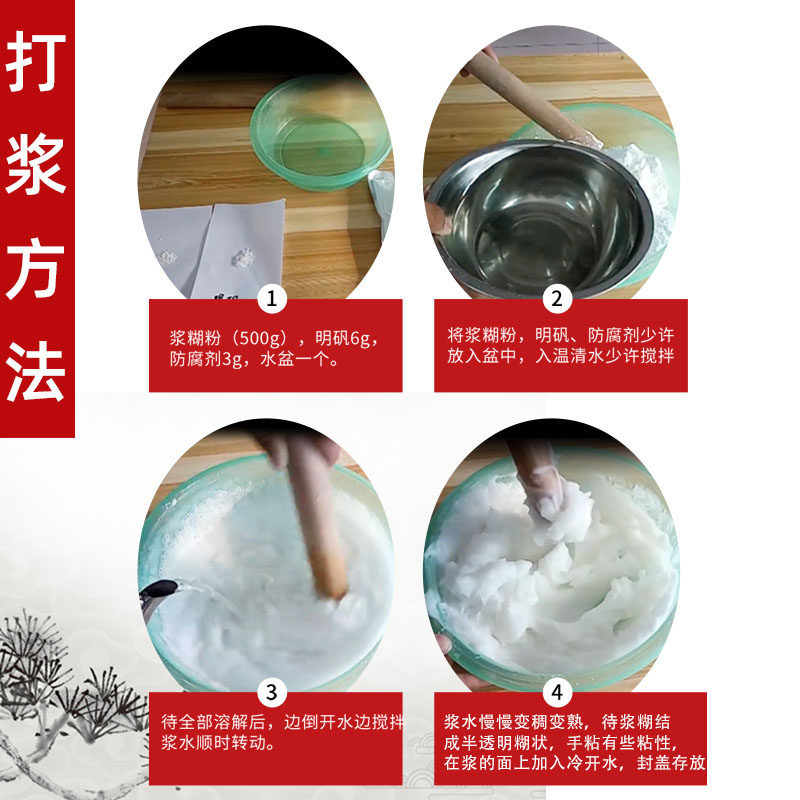 打浆方法

1
浆糊粉（500g），明矾6g，防腐剂3g，水盆一个。

2
将浆糊粉，明矾、防腐剂少许放入盆中，入温清水少许搅拌

3
待全部溶解后，边倒开水边搅拌浆水顺时转动。

4
浆水慢慢变稠变熟，待浆糊结成半透明糊状，手粘有些粘性，在浆的面上加入冷开水，封盖存放