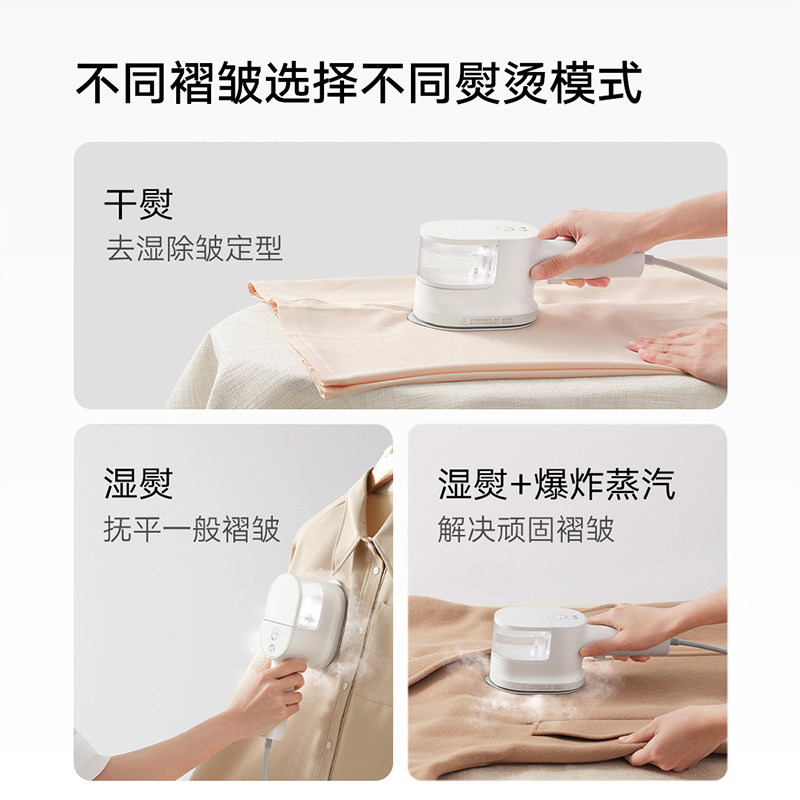 不同褶皱选择不同熨烫模式

干熨
去湿除皱定型

湿熨
抚平一般褶皱

湿熨+爆炸蒸汽
解决顽固褶皱