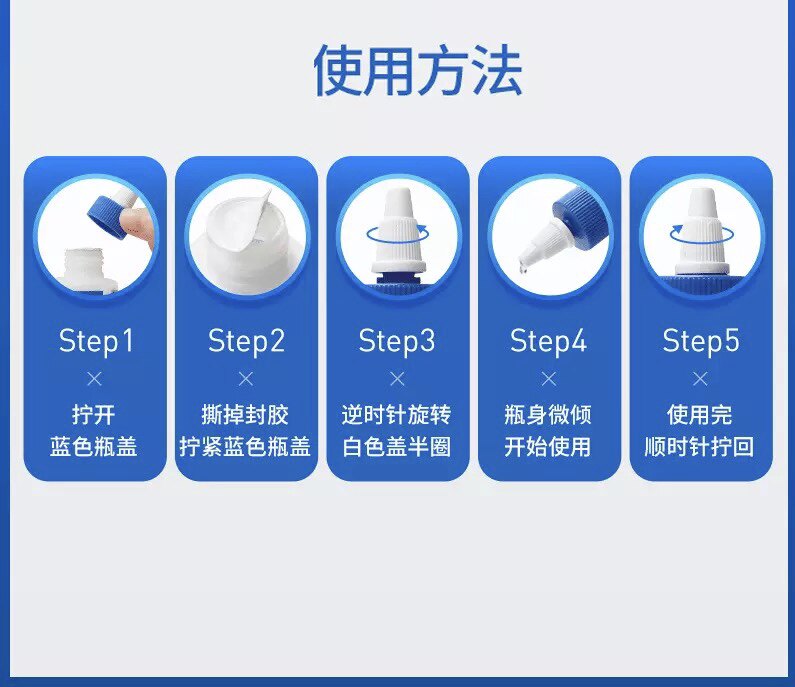 使用方法

Step1
×
拧开
蓝色瓶盖

Step2
×
撕掉封胶
拧紧蓝色瓶盖

Step3
×
逆时针旋转
白色盖半圈

Step4
×
瓶身微倾
开始使用

Step5
×
使用完
顺时针拧回