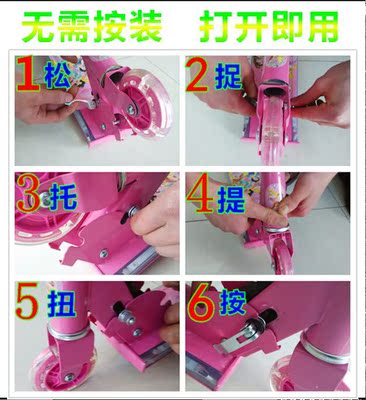 无需按装 打开即用

1 松

2 捉

3 托

4 提

5 扭

6 按