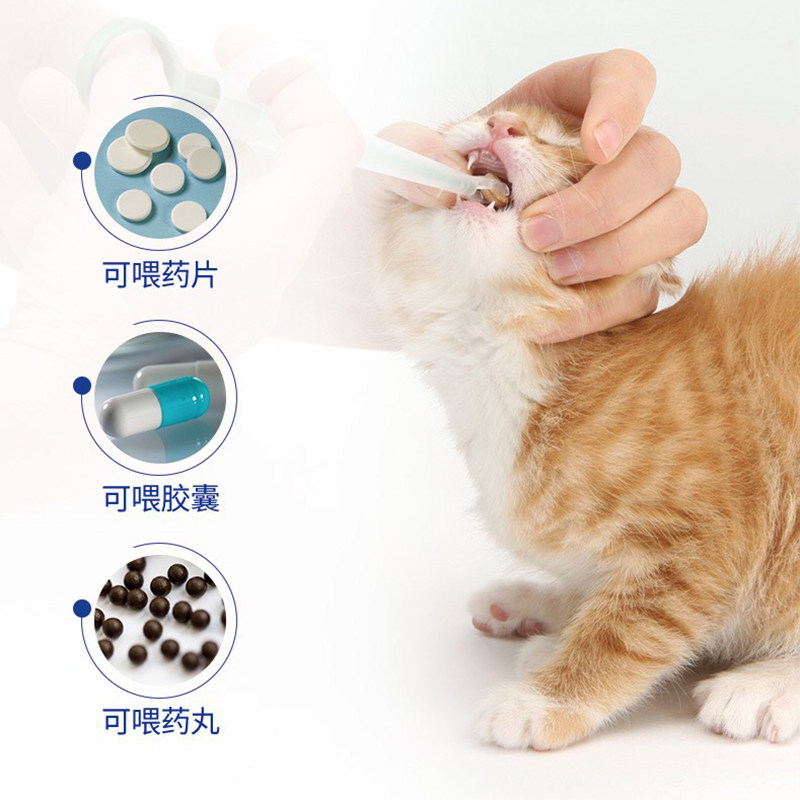 可喂药片

可喂胶囊

可喂药丸