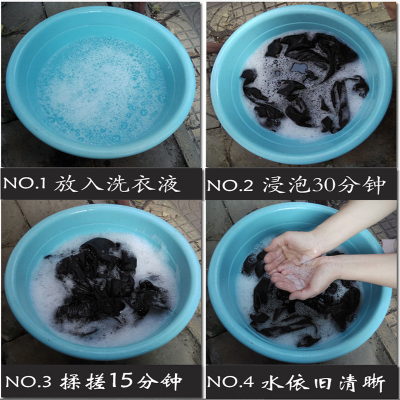 NO.1 放入洗衣液

NO.2 浸泡30分钟

NO.3 揉搓15分钟

NO.4 水依旧清晰