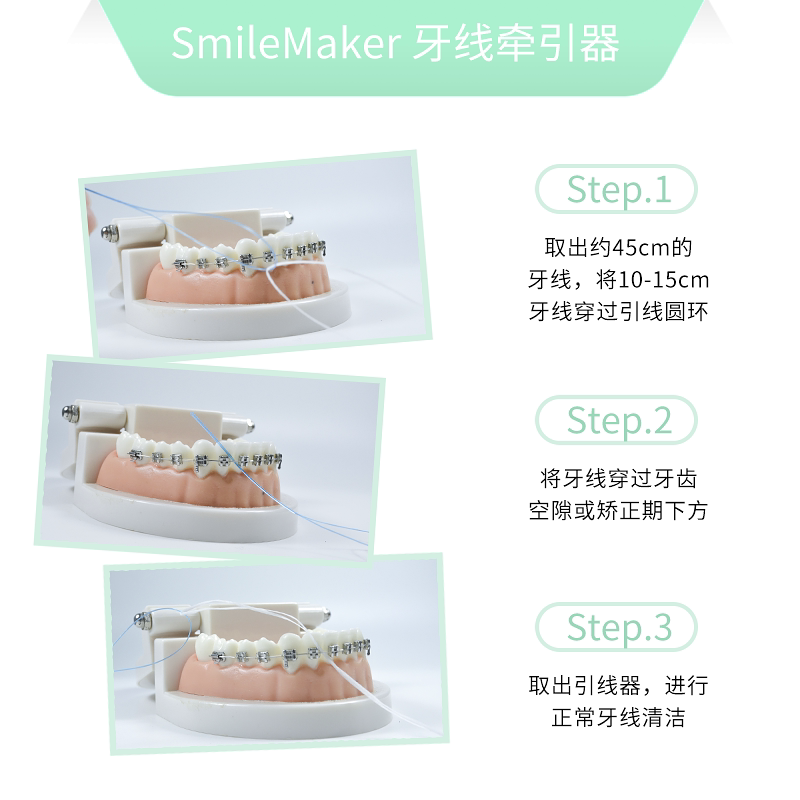 SmileMaker 牙线牵引器

Step.1

取出约45cm的牙线，将10-15cm牙线穿过引线圆环

Step.2

将牙线穿过牙齿空隙或矫正期下方

Step.3

取出引线器，进行正常牙线清洁