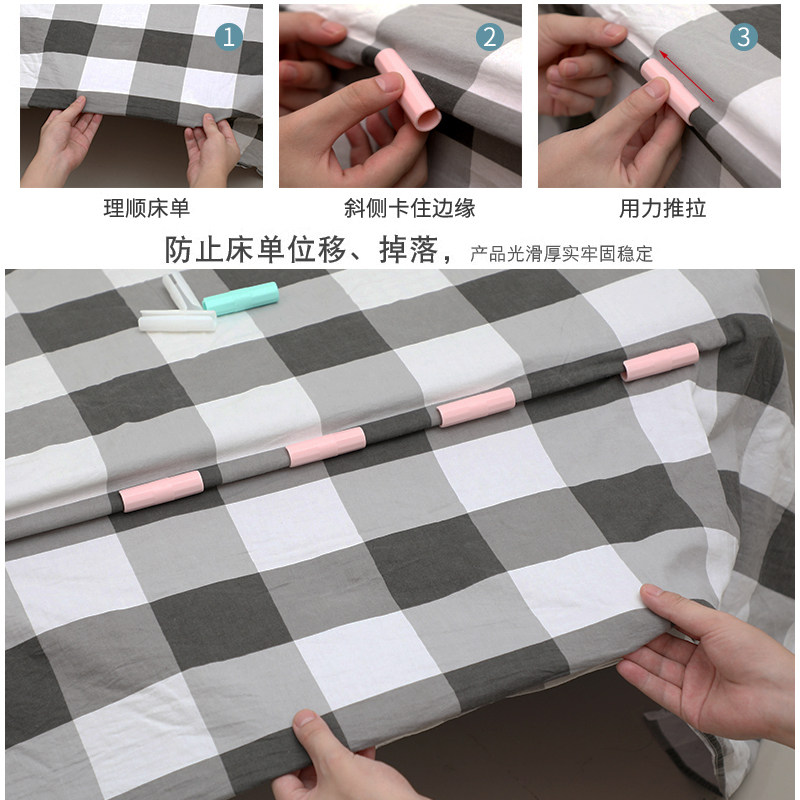 1
理顺床单

2
斜侧卡住边缘

3
用力推拉

防止床单位移、掉落，产品光滑厚实牢固稳定