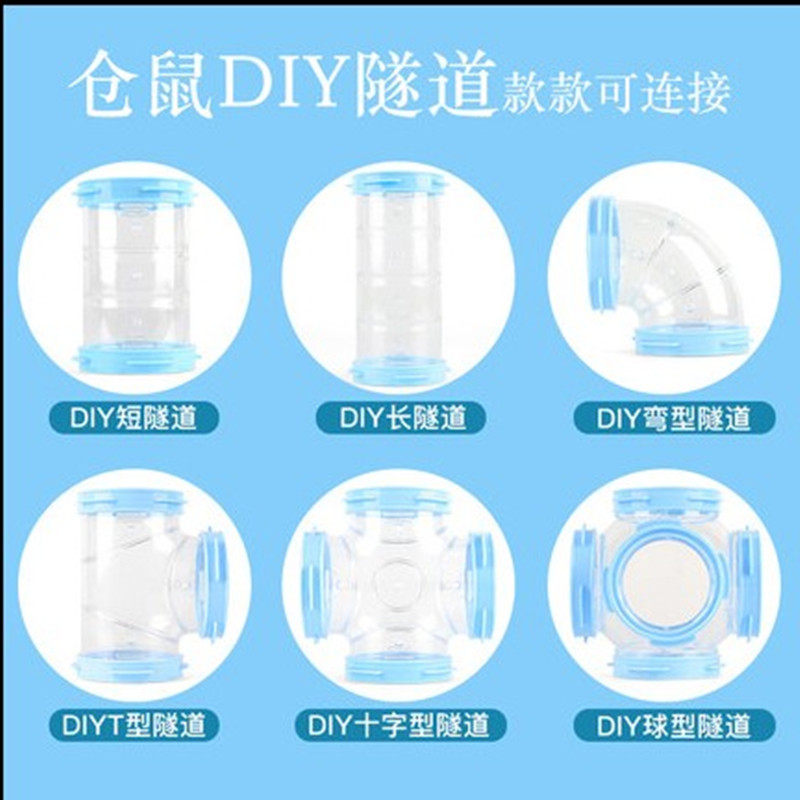 仓鼠DIY隧道款款可连接

DIY短隧道

DIY长隧道

DIY弯型隧道

DIYT型隧道

DIY十字型隧道

DIY球型隧道