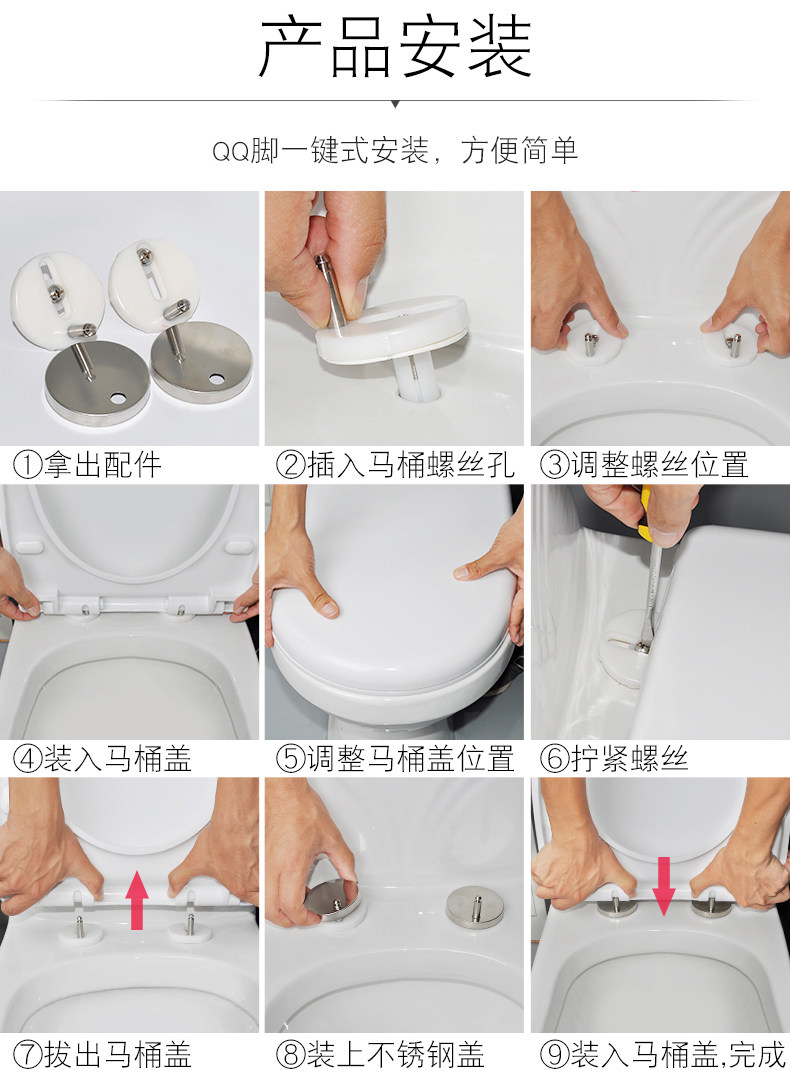 产品安装

QQ脚一键式安装，方便简单

①拿出配件

②插入马桶螺丝孔

③调整螺丝位置

④装入马桶盖

⑤调整马桶盖位置

⑥拧紧螺丝

⑦拔出马桶盖

⑧装上不锈钢盖

⑨装入马桶盖,完成