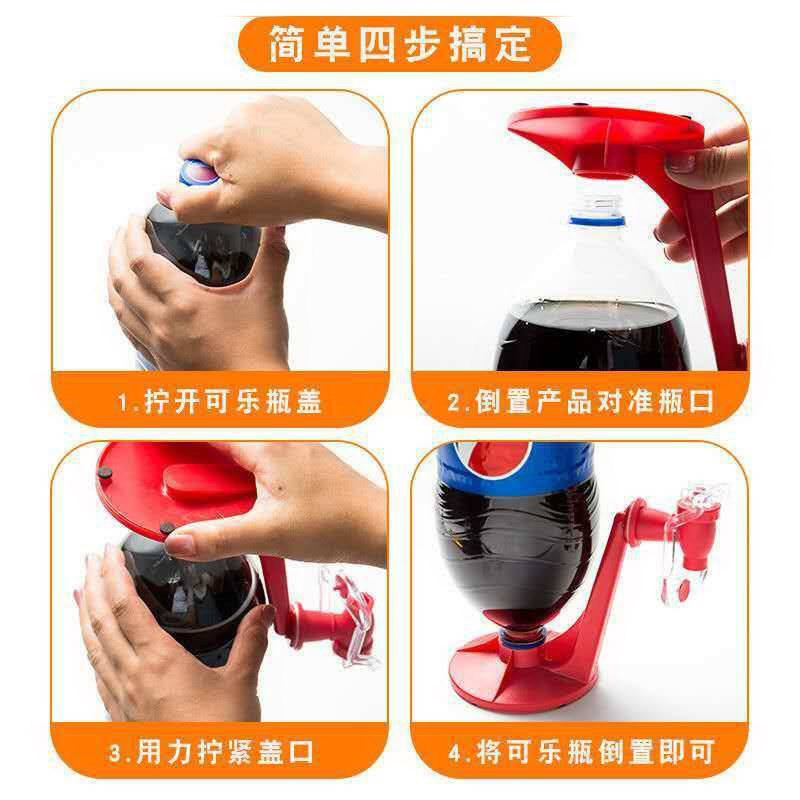 简单四步搞定

1.拧开可乐瓶盖

2.倒置产品对准瓶口

3.用力拧紧盖口

4.将可乐瓶倒置即可