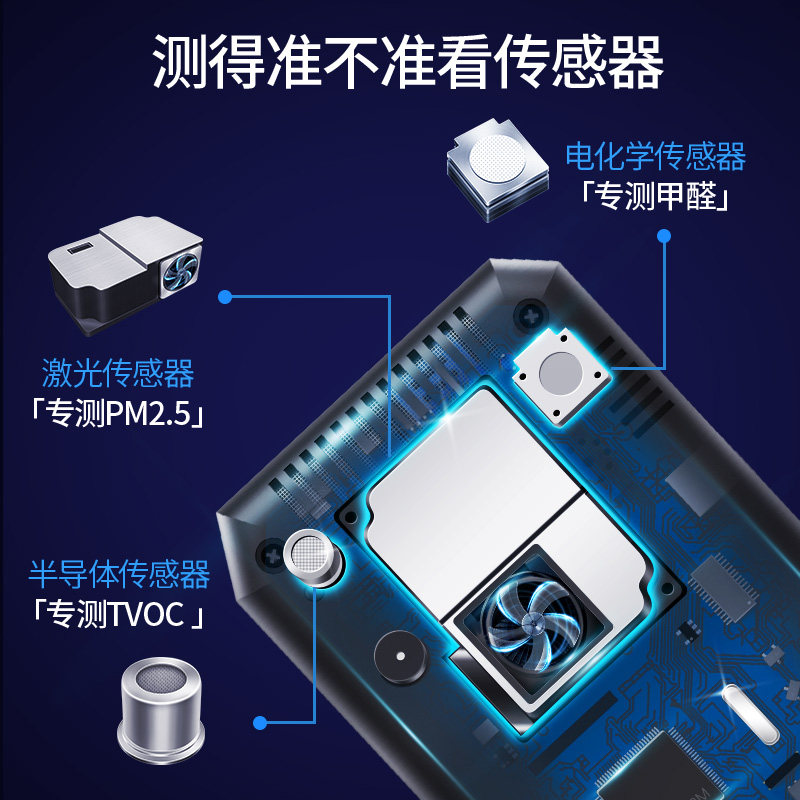 测得准不准看传感器

电化学传感器
「专测甲醛」

激光传感器
「专测PM2.5」

半导体传感器
「专测TVOC 」