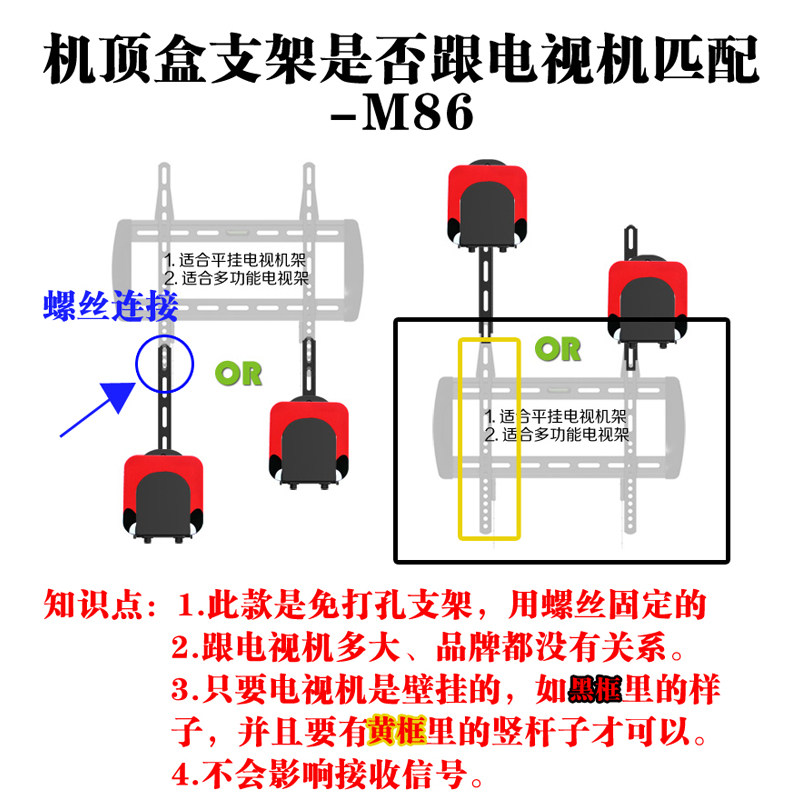 机顶盒支架是否跟电视机匹配
-M86

1. 适合平挂电视机架
2. 适合多功能电视架

螺丝连接

OR

OR

1. 适合平挂电视机架
2. 适合多功能电视架

知识点：1.此款是免打孔支架，用螺丝固定的
2.跟电视机多大、品牌都没有关系。
3.只要电视机是壁挂的，如黑框里的样子，并且要有黄框里的竖杆子才可以。
4.不会影响接收信号。