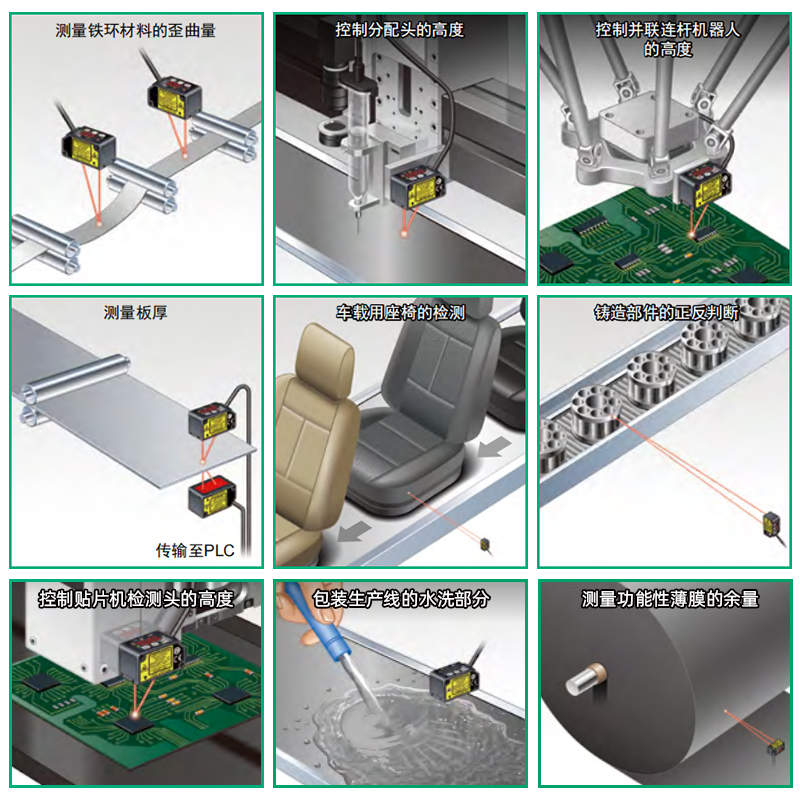 测量铁环材料的歪曲量

控制分配头的高度

控制并联连杆机器人的高度

测量板厚

传输至PLC

车载用座椅的检测

铸造部件的正反判断

控制贴片机检测头的高度

包装生产线的水洗部分

测量功能性薄膜的余量