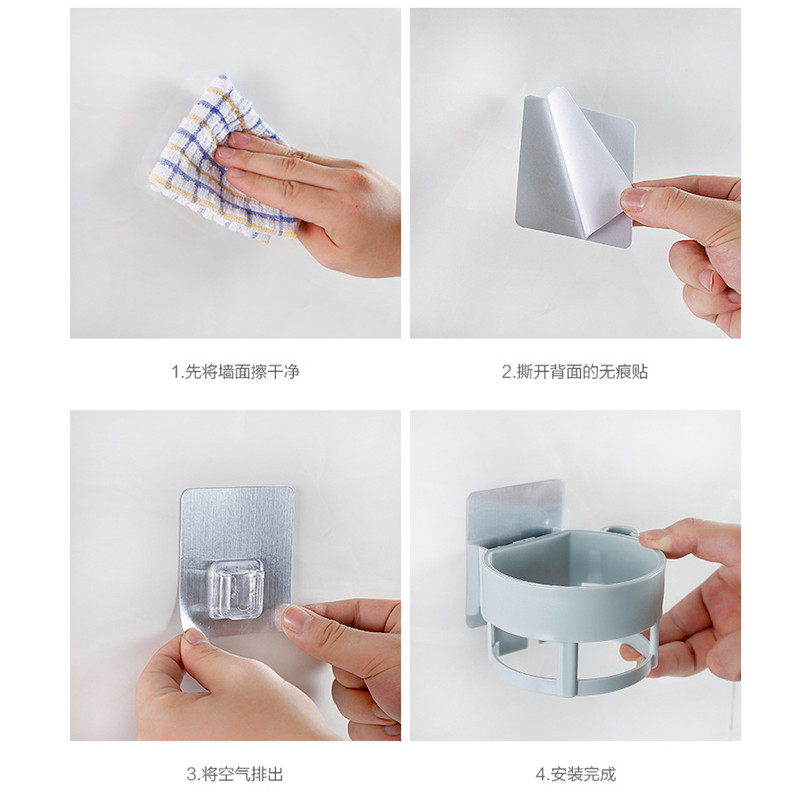 1.先将墙面擦干净

2.撕开背面的无痕贴

3.将空气排出

4.安装完成