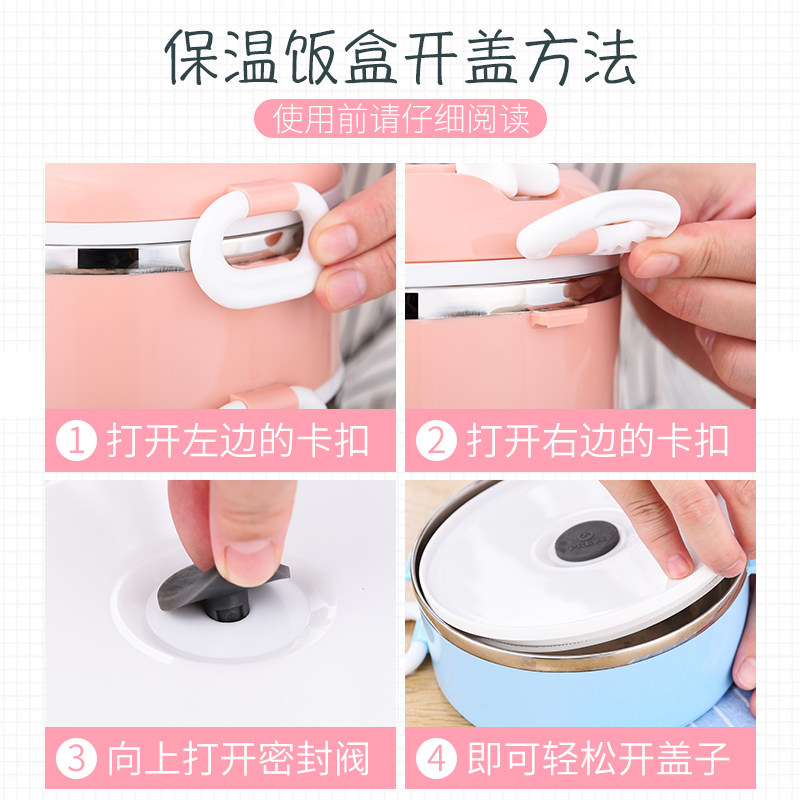 保温饭盒开盖方法

使用前请仔细阅读

1 打开左边的卡扣

2 打开右边的卡扣

3 向上打开密封阀

4 即可轻松开盖子