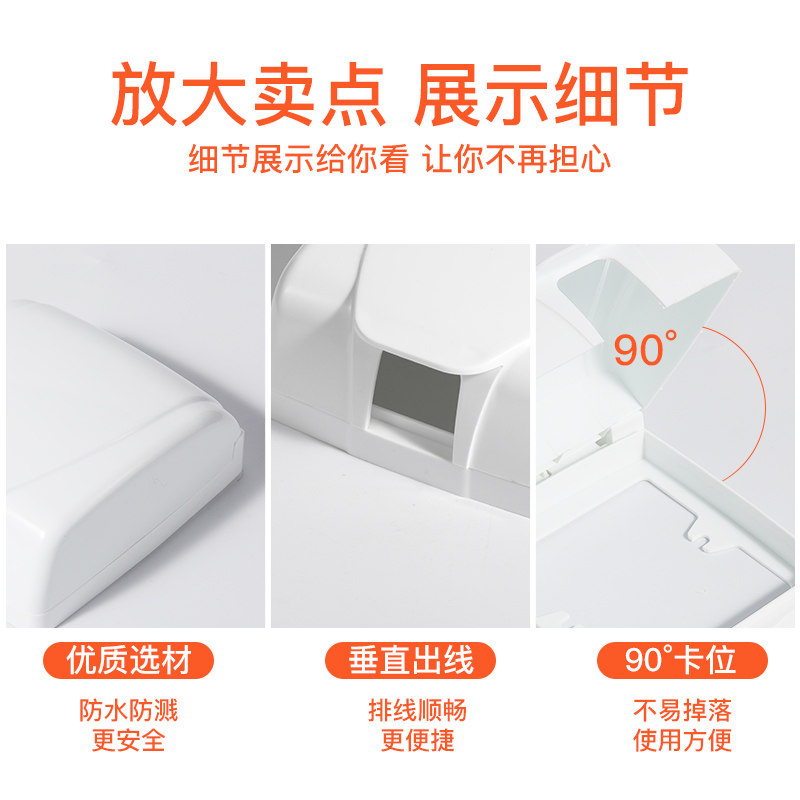 放大卖点 展示细节

细节展示给你看 让你不再担心

90°

优质选材

防水防溅
更安全

垂直出线

排线顺畅
更便捷

90°卡位

不易掉落
使用方便