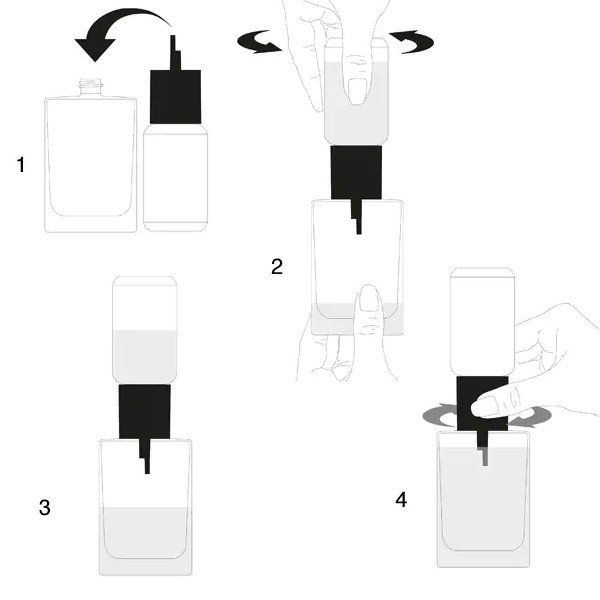 1

2

3

4