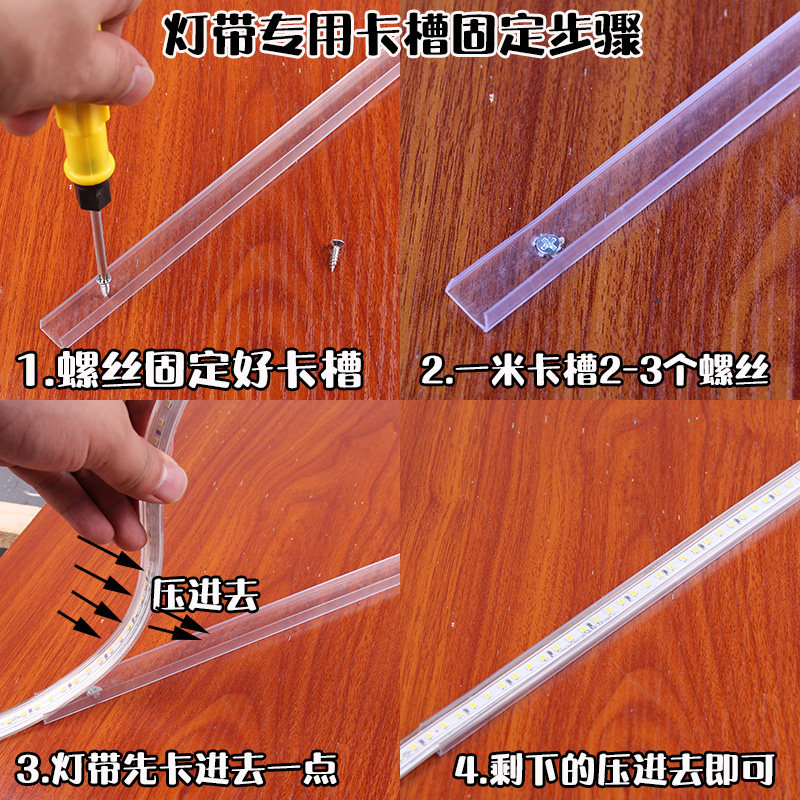 灯带专用卡槽固定步骤

1.螺丝固定好卡槽

2.一米卡槽2-3个螺丝

压进去

3.灯带先卡进去一点

4.剩下的压进去即可