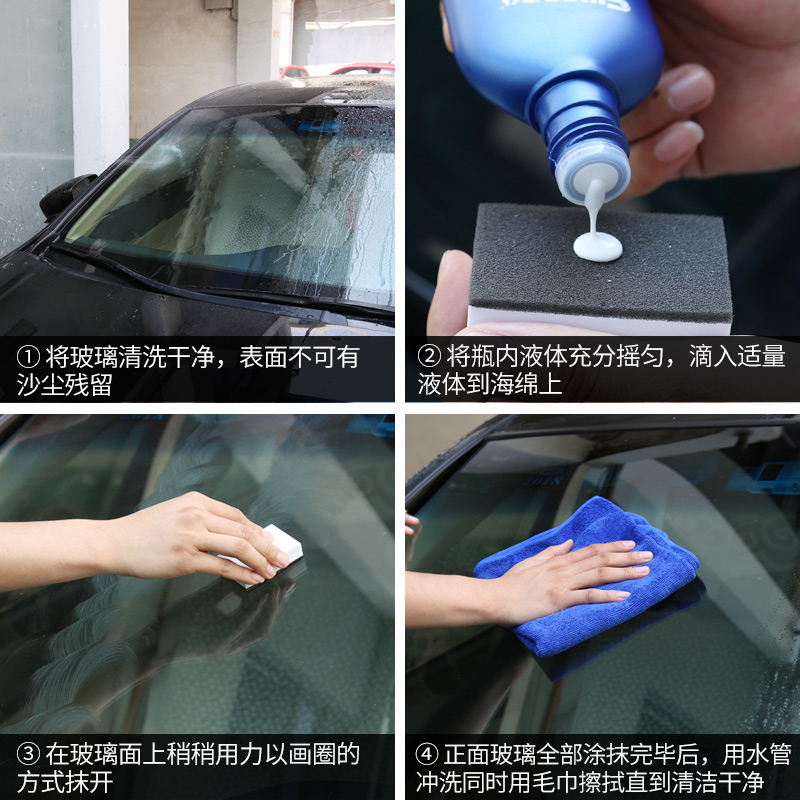 ① 将玻璃清洗干净，表面不可有沙尘残留

② 将瓶内液体充分摇匀，滴入适量液体到海绵上

③ 在玻璃面上稍稍用力以画圈的方式抹开

④ 正面玻璃全部涂抹完毕后，用水管冲洗同时用毛巾擦拭直到清洁干净