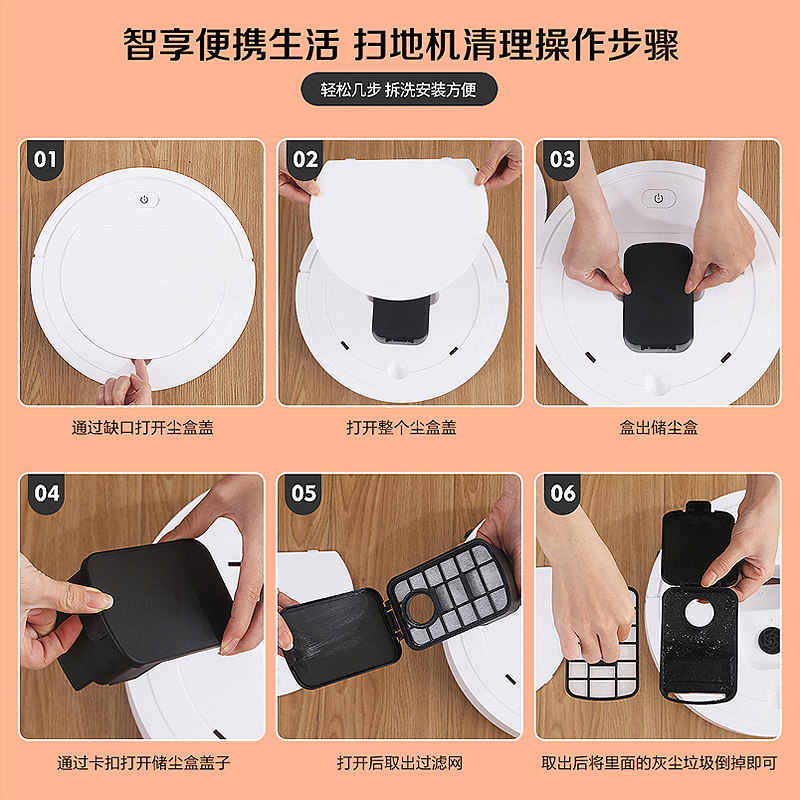 智享便携生活 扫地机清理操作步骤

轻松几步 拆洗安装方便

01

通过缺口打开尘盒盖

02

打开整个尘盒盖

03

盒出储尘盒

04

通过卡扣打开储尘盒盖子

05

打开后取出过滤网

06

取出后将里面的灰尘垃圾倒掉即可