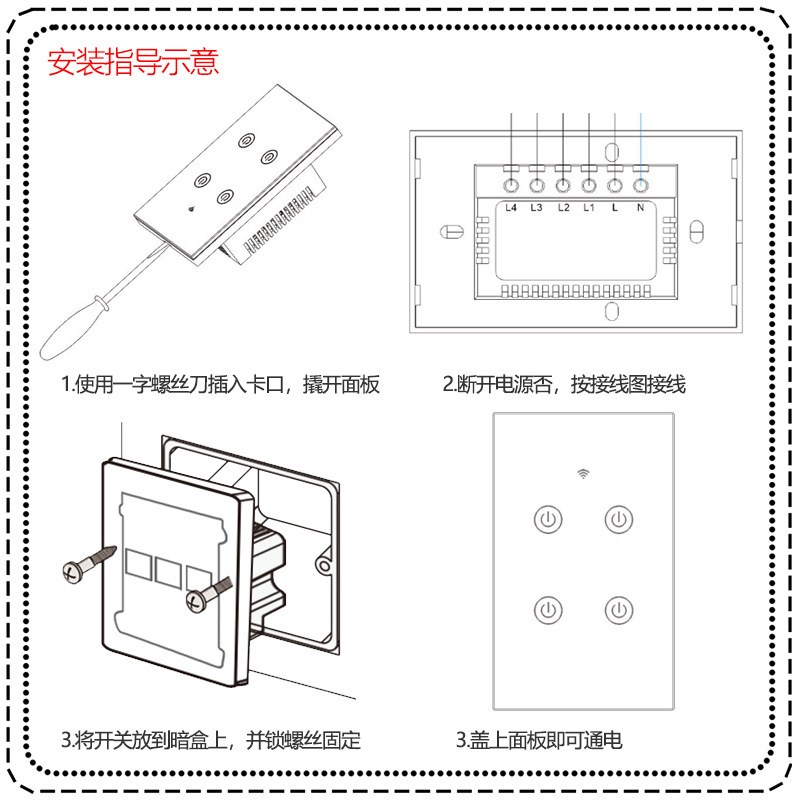 安装指导示意

L4 L3 L2 L1 L N

1.使用一字螺丝刀插入卡口，撬开面板

2.断开电源否，按接线图接线

3.将开关放到暗盒上，并锁螺丝固定

3.盖上面板即可通电