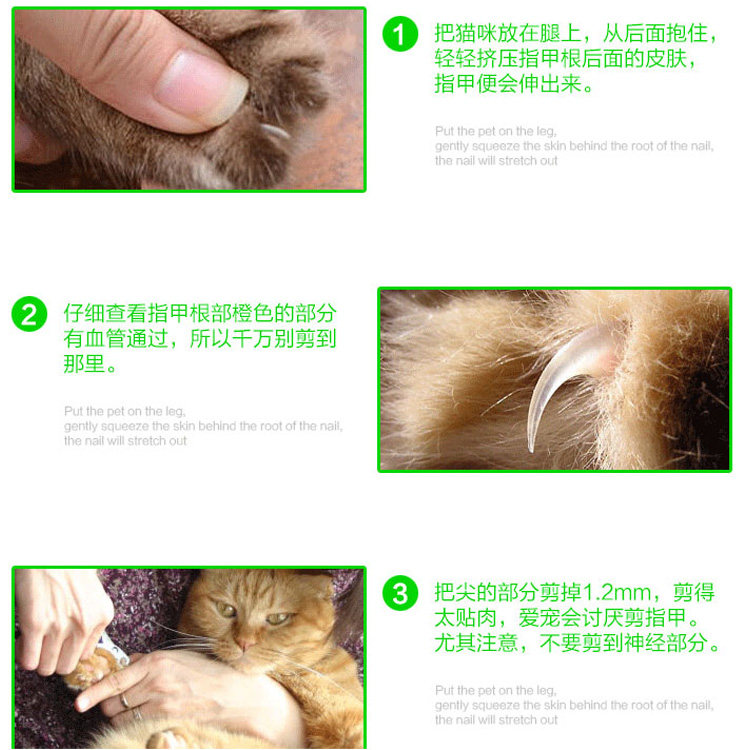 1 把猫咪放在腿上，从后面抱住，轻轻挤压指甲根后面的皮肤，指甲便会伸出来。

Put the pet on the leg, gently squeeze the skin behind the root of the nail, the nail will stretch out

2 仔细查看指甲根部橙色的部分有血管通过，所以千万别剪到那里。

Put the pet on the leg, gently squeeze the skin behind the root of the nail, the nail will stretch out

3 把尖的部分剪掉1.2mm，剪得太贴肉，爱宠会讨厌剪指甲。尤其注意，不要剪到神经部分。

Put the pet on the leg, gently squeeze the skin behind the root of the nail, the nail will stretch out