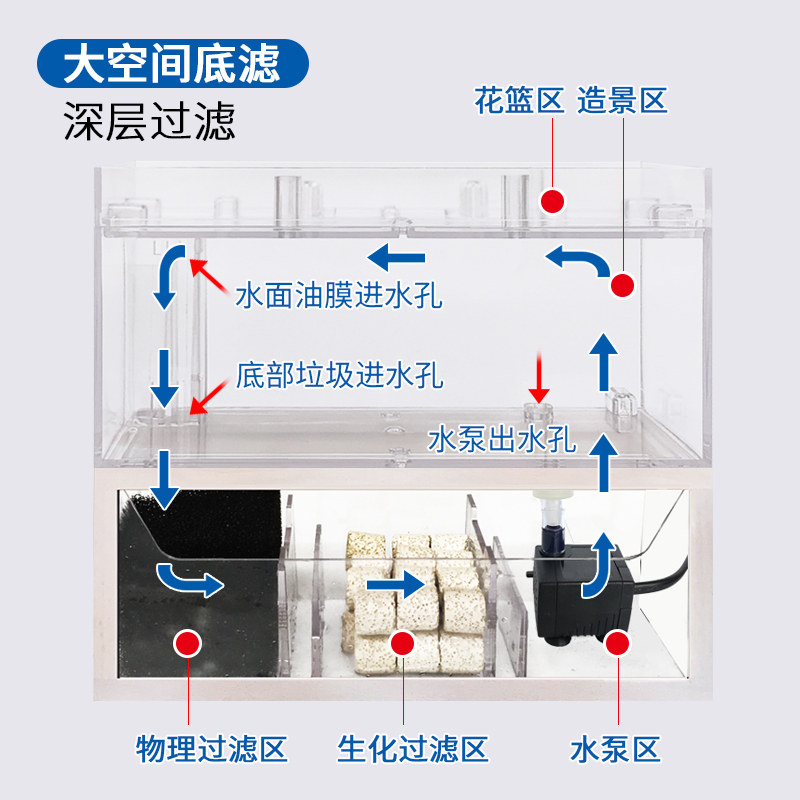 大空间底滤

深层过滤

花篮区 造景区

水面油膜进水孔

底部垃圾进水孔

水泵出水孔

物理过滤区

生化过滤区

水泵区