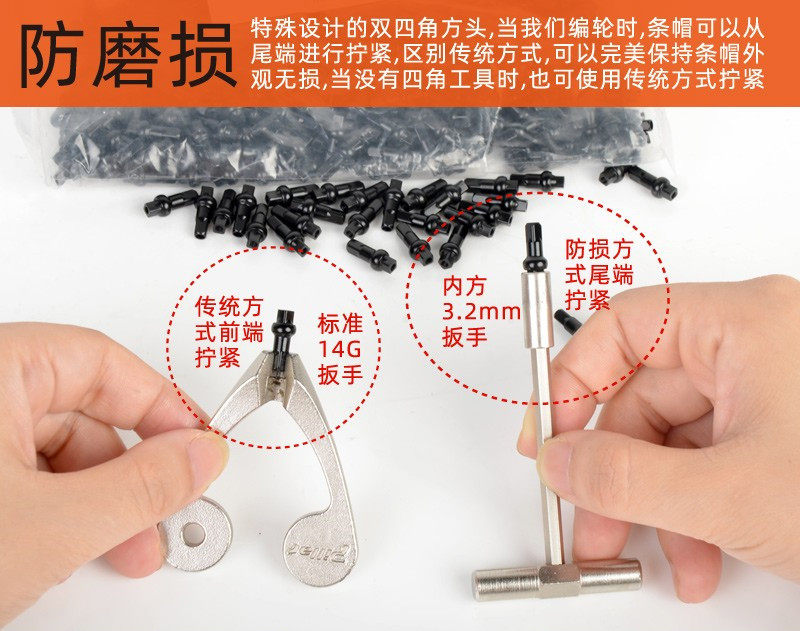 防磨损

特殊设计的双四角方头,当我们编轮时,条帽可以从尾端进行拧紧,区别传统方式,可以完美保持条帽外观无损,当没有四角工具时,也可使用传统方式拧紧

传统方式前端拧紧

标准14G扳手

内方3.2mm扳手

防损方式尾端拧紧