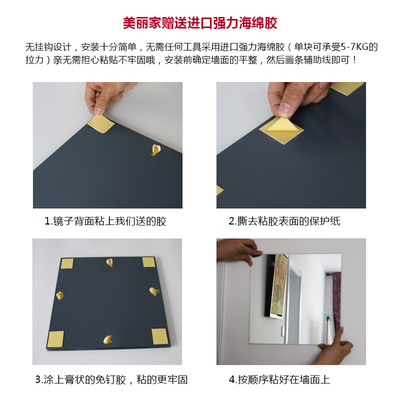 美丽家赠送进口强力海绵胶

无挂钩设计，安装十分简单，无需任何工具采用进口强力海绵胶（单块可承受5-7KG的拉力）亲无需担心粘贴不牢固哦，安装前确定墙面的平整，然后画条辅助线即可！

1.镜子背面粘上我们送的胶

2.撕去粘胶表面的保护纸

3.涂上膏状的免钉胶，粘的更牢固

4.按顺序粘好在墙面上