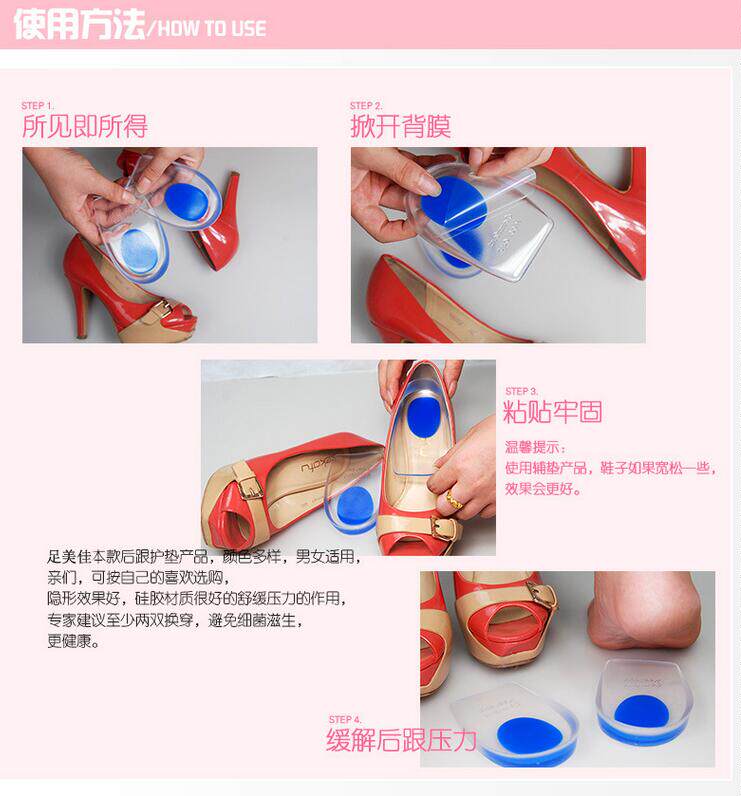 使用方法/HOW TO USE

STEP 1.
所见即所得

STEP 2.
掀开背膜

STEP 3.
粘贴牢固

温馨提示：
使用辅垫产品，鞋子如果宽松一些，效果会更好。

足美佳本款后跟护垫产品，颜色多样，男女适用，
亲们，可按自己的喜欢选购，
隐形效果好，硅胶材质很好的舒缓压力的作用，
专家建议至少两双换穿，避免细菌滋生，
更健康。

STEP 4.
缓解后跟压力