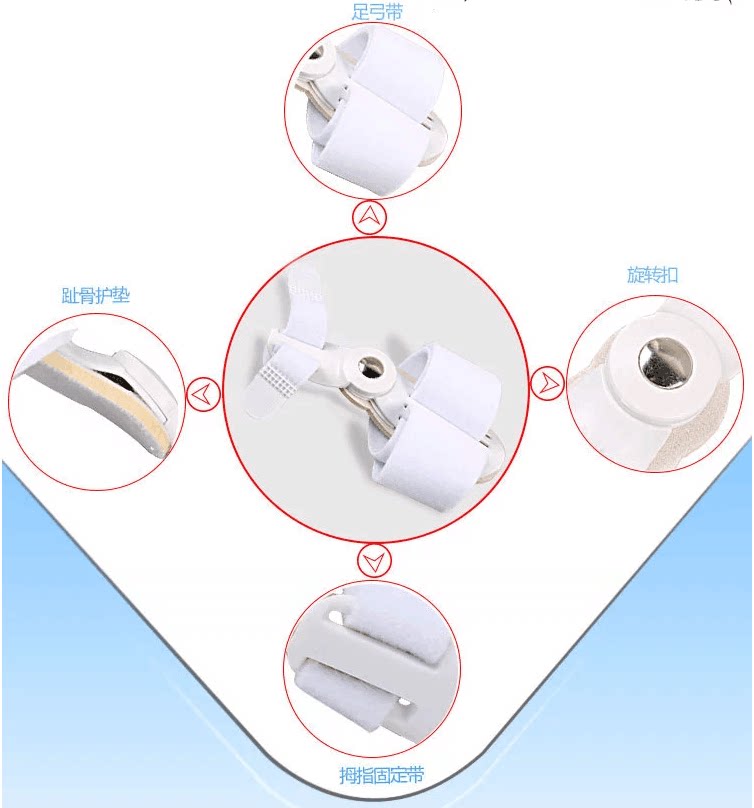 足弓带

趾骨护垫

旋转扣

拇指固定带