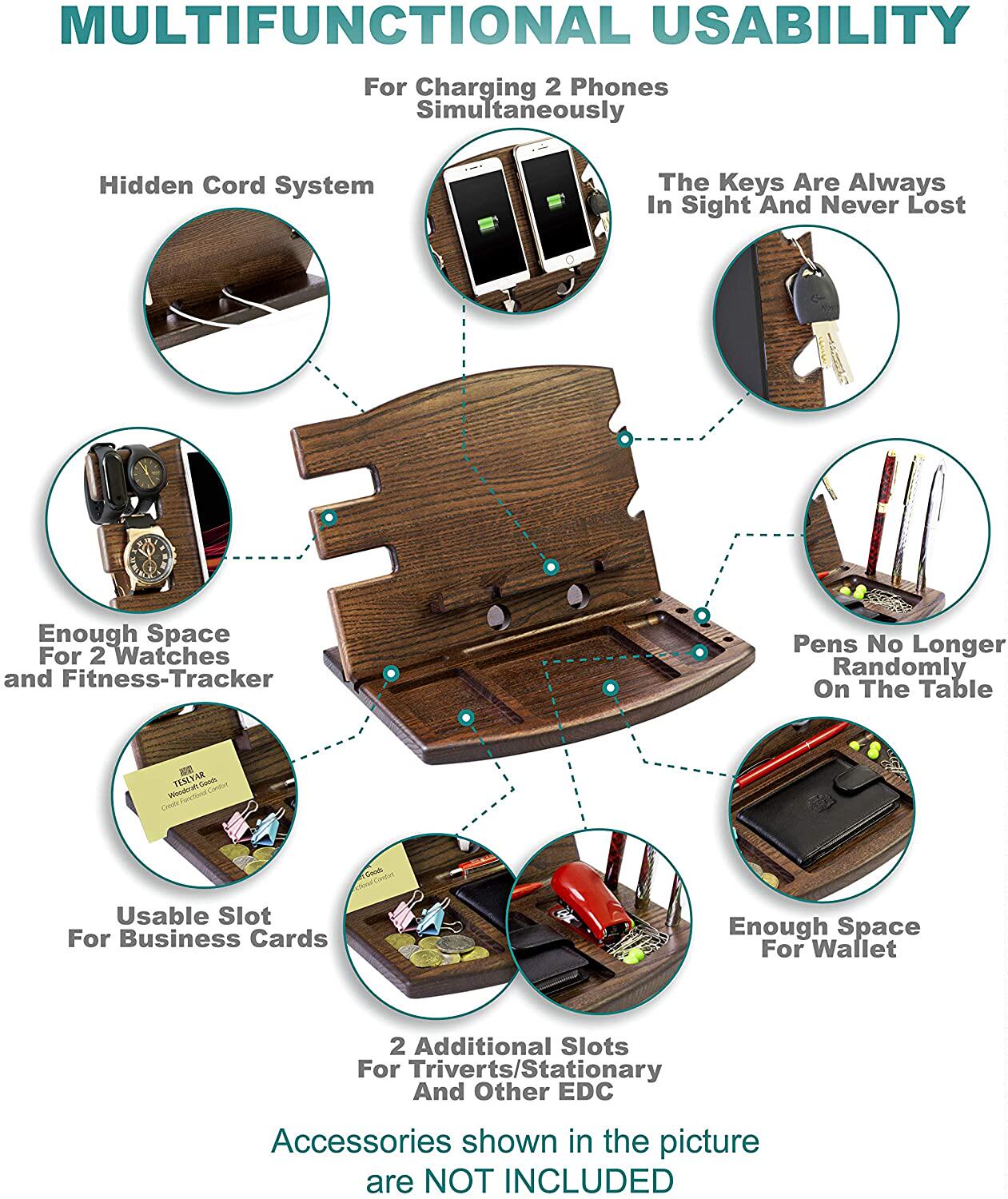 MULTIFUNCTIONAL USABILITY

For Charging 2 Phones Simultaneously

Hidden Cord System

The Keys Are Always In Sight And Never Lost

Enough Space For 2 Watches and Fitness-Tracker

Pens No Longer Randomly On The Table

TESLYAR
Woodcraft Goods
Create Functional Comfort

Usable Slot For Business Cards

Enough Space For Wallet

2 Additional Slots For Triverts/Stationary And Other EDC

Accessories shown in the picture are NOT INCLUDED