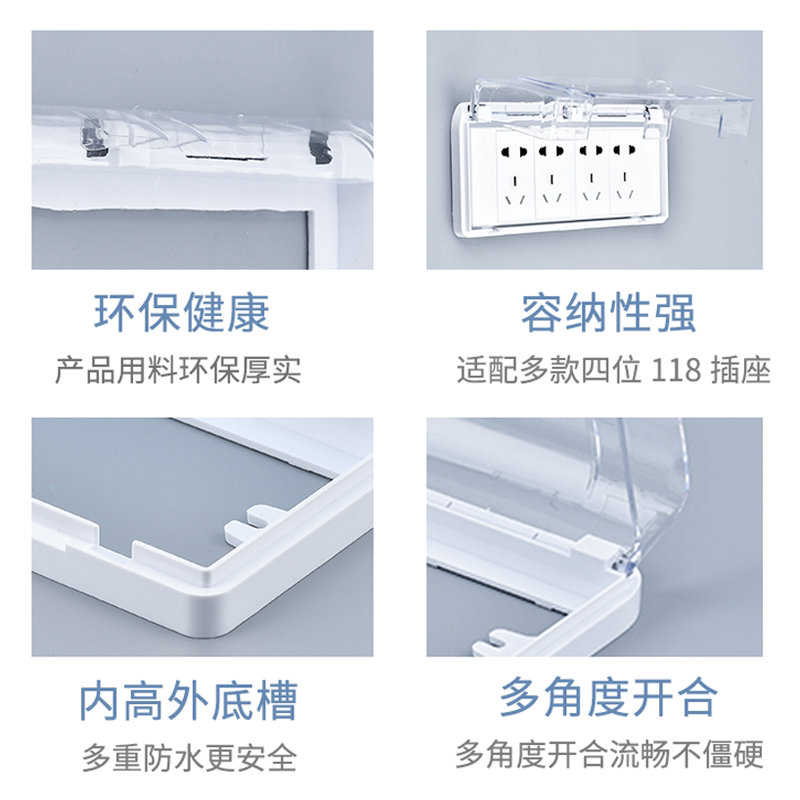 环保健康

产品用料环保厚实

容纳性强

适配多款四位 118 插座

内高外底槽

多重防水更安全

多角度开合

多角度开合流畅不僵硬