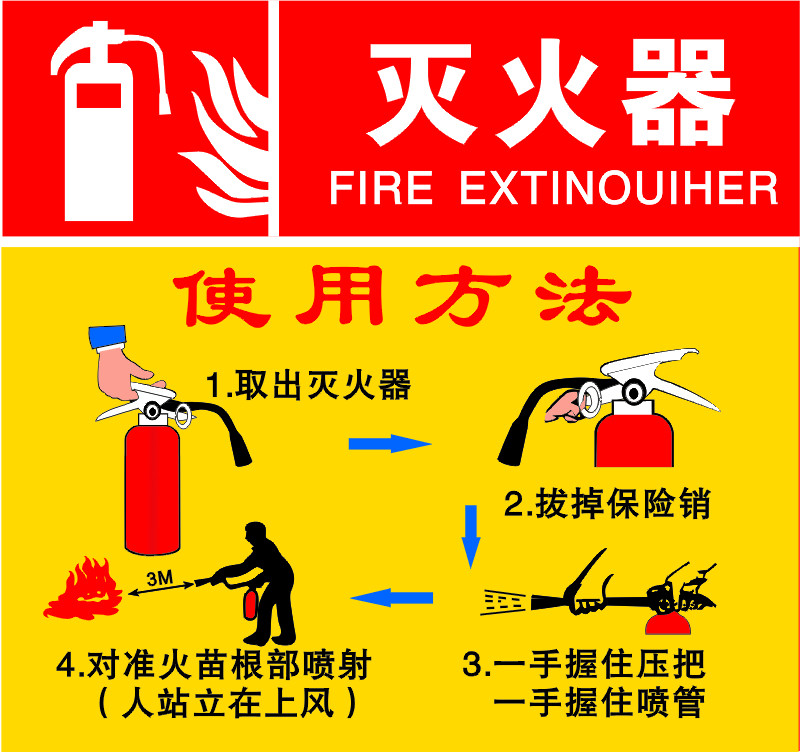 灭火器
FIRE EXTINOUIHER

使用方法

1.取出灭火器

2.拔掉保险销

3.一手握住压把
一手握住喷管

3M

4.对准火苗根部喷射
（人站立在上风）