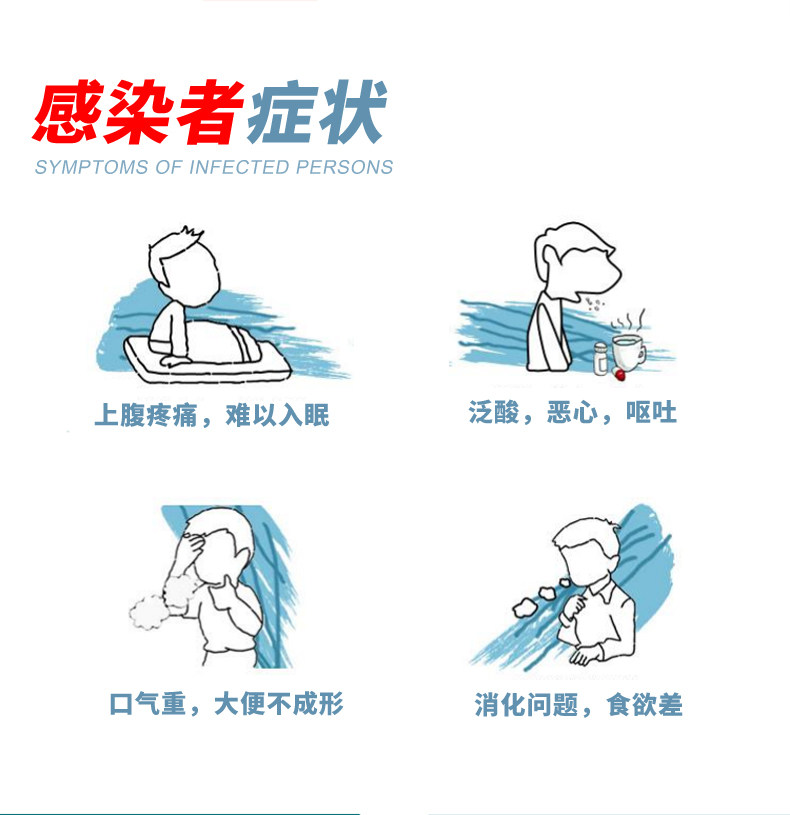 感染者症状
SYMPTOMS OF INFECTED PERSONS

上腹疼痛，难以入眠

泛酸，恶心，呕吐

口气重，大便不成形

消化问题，食欲差