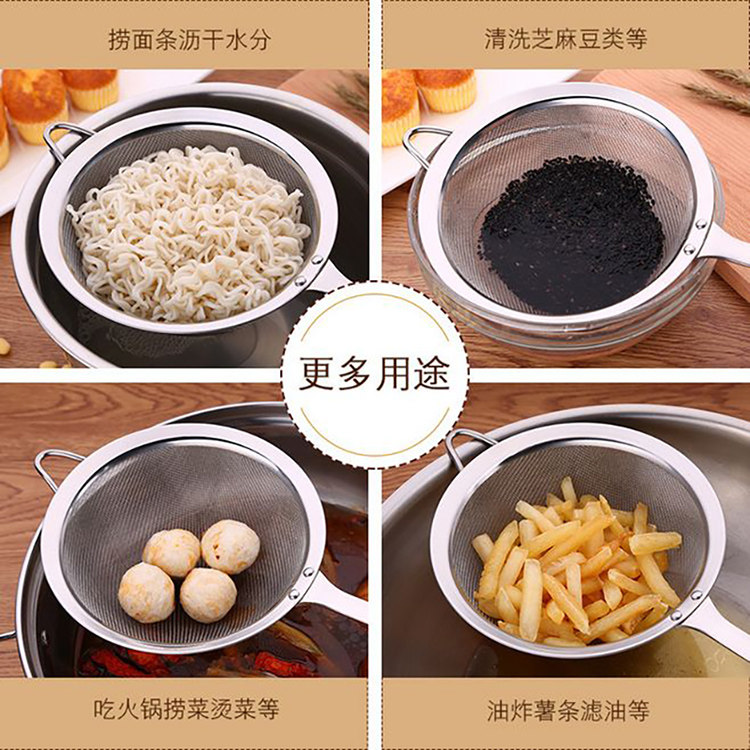 捞面条沥干水分

清洗芝麻豆类等

更多用途

吃火锅捞菜烫菜等

油炸薯条滤油等