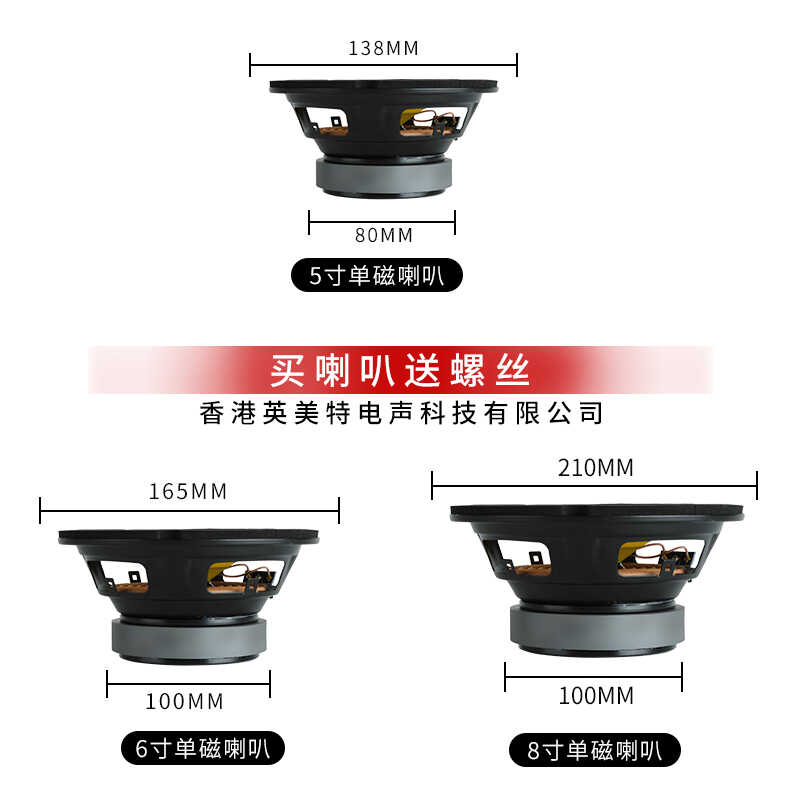 138MM

80MM

5寸单磁喇叭

买喇叭送螺丝

香港英美特电声科技有限公司

165MM

100MM

6寸单磁喇叭

210MM

100MM

8寸单磁喇叭