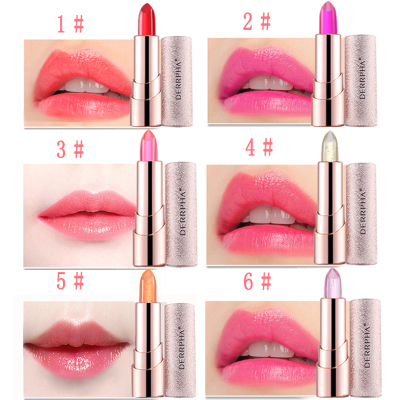 1 #

DERRPHA®

2 #

DERRPHA®

3 #

DERRPHA®

4 #

DERRPHA®

5 #

DERRPHA®

6 #

DERRPHA®