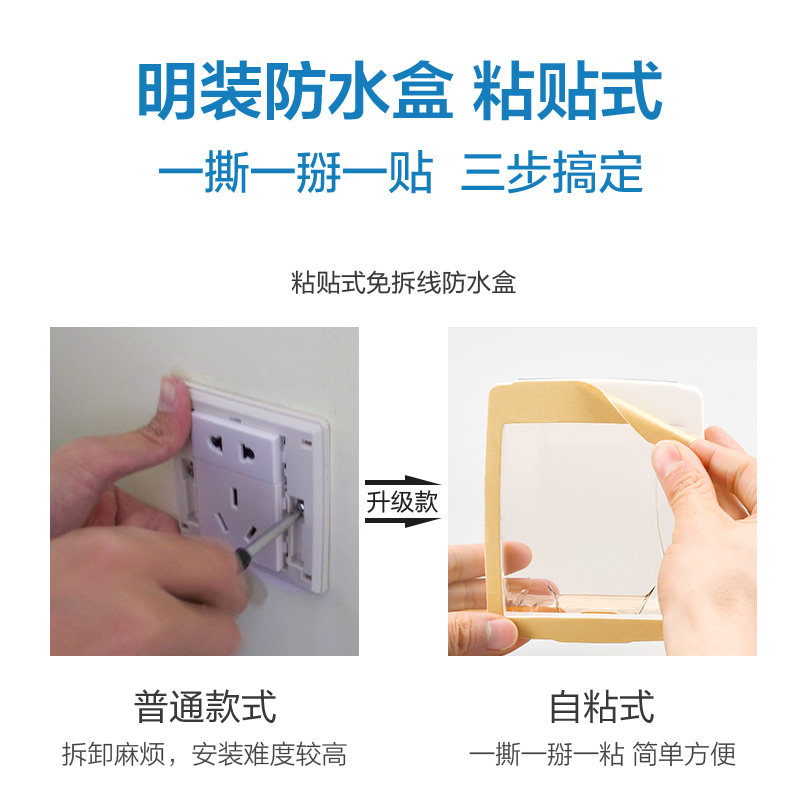 明装防水盒 粘贴式

一撕一掰一贴 三步搞定

粘贴式免拆线防水盒

升级款

普通款式

拆卸麻烦，安装难度较高

自粘式

一撕一掰一粘 简单方便