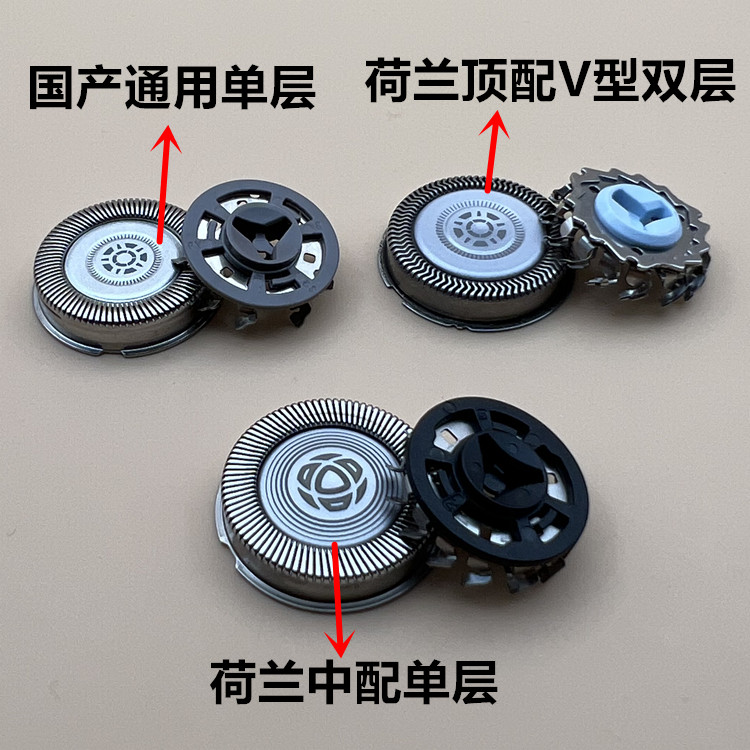 国产通用单层

荷兰顶配V型双层

荷兰中配单层