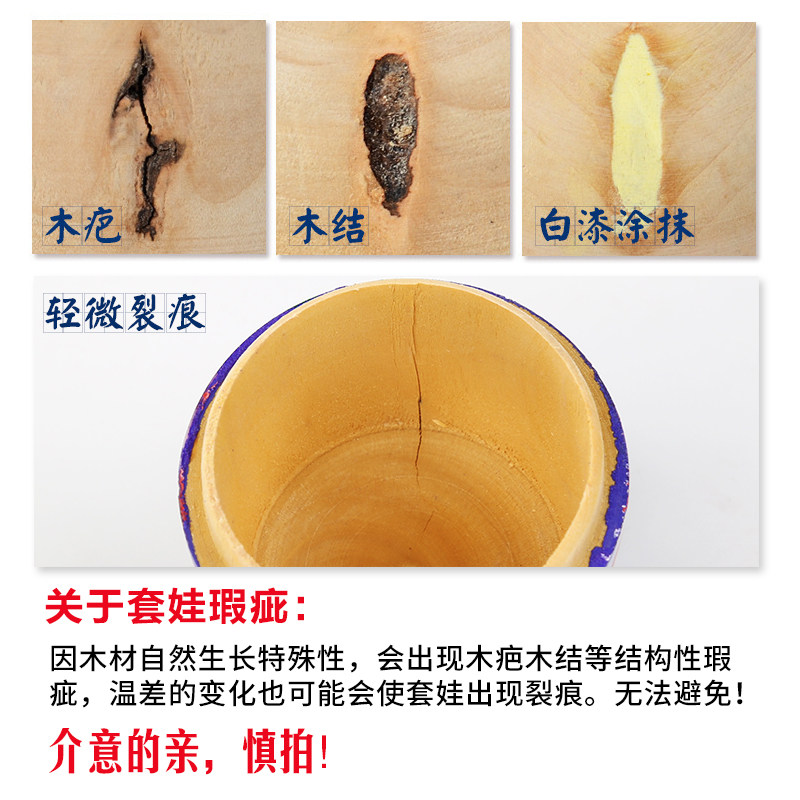 木疤

木结

白漆涂抹

轻微裂痕

关于套娃瑕疵：

因木材自然生长特殊性，会出现木疤木结等结构性瑕疵，温差的变化也可能会使套娃出现裂痕。无法避免！

介意的亲，慎拍！