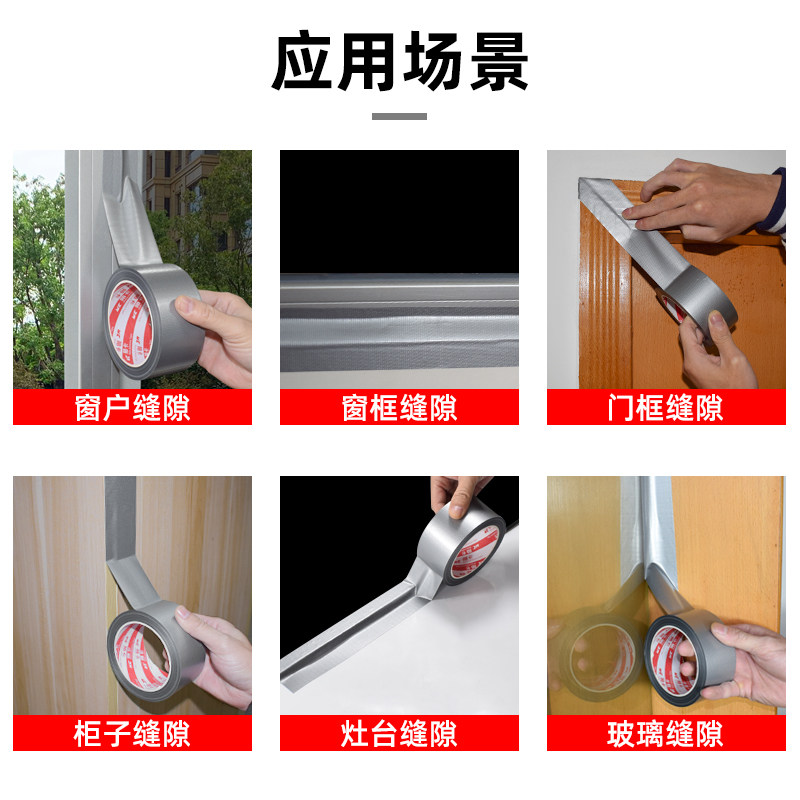 应用场景

窗户缝隙

窗框缝隙

门框缝隙

柜子缝隙

灶台缝隙

玻璃缝隙