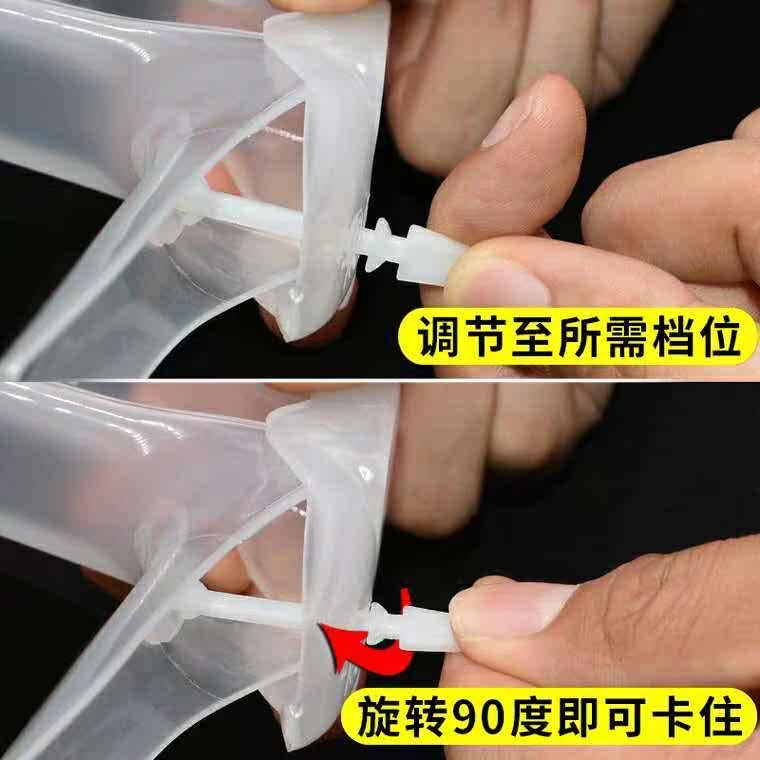 调节至所需档位

旋转90度即可卡住