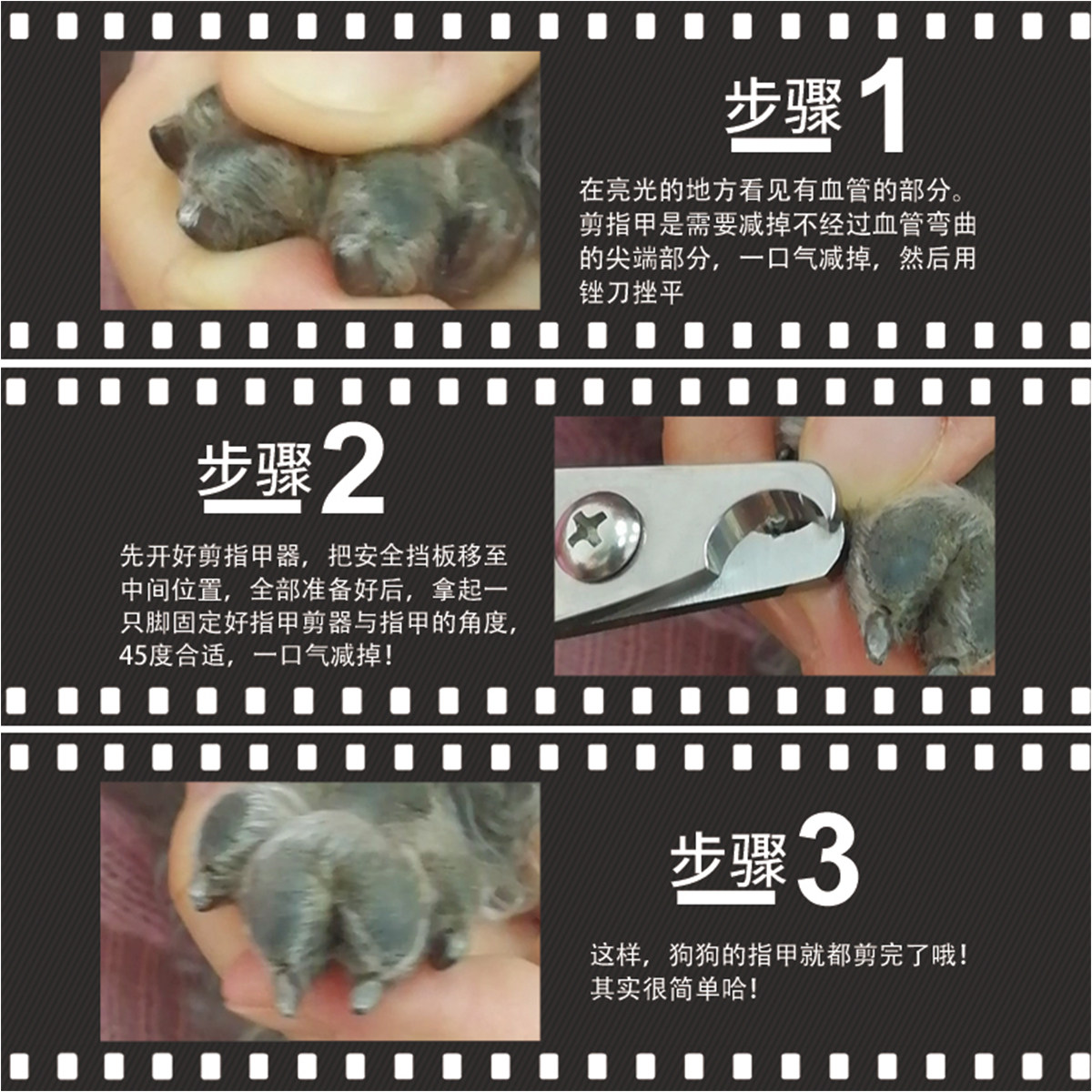 步骤1

在亮光的地方看见有血管的部分。剪指甲是需要减掉不经过血管弯曲的尖端部分，一口气减掉，然后用锉刀挫平

步骤2

先开好剪指甲器，把安全挡板移至中间位置，全部准备好后，拿起一只脚固定好指甲剪器与指甲的角度，45度合适，一口气减掉！

步骤3

这样，狗狗的指甲就都剪完了哦！其实很简单哈！