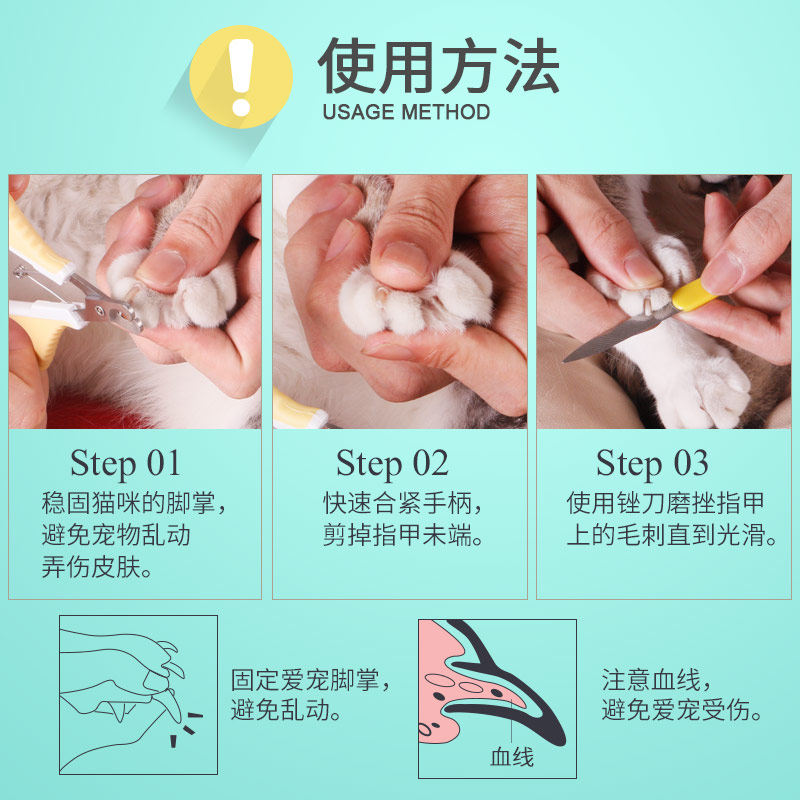 使用方法
USAGE METHOD

Step 01
稳固猫咪的脚掌，避免宠物乱动弄伤皮肤。

Step 02
快速合紧手柄，剪掉指甲未端。

Step 03
使用锉刀磨挫指甲上的毛刺直到光滑。

固定爱宠脚掌，避免乱动。

血线

注意血线，避免爱宠受伤。