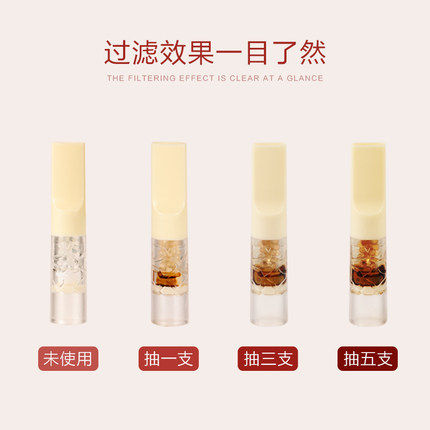 过滤效果一目了然

THE FILTERING EFFECT IS CLEAR AT A GLANCE

未使用

抽一支

抽三支

抽五支