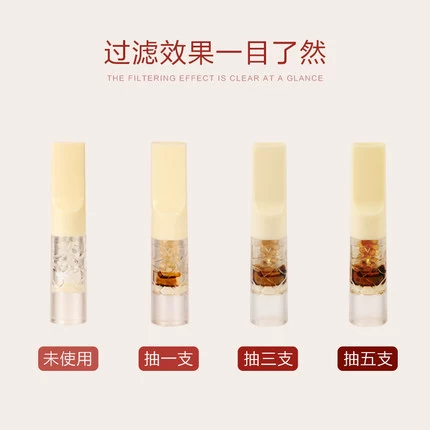 过滤效果一目了然

THE FILTERING EFFECT IS CLEAR AT A GLANCE

未使用

抽一支

抽三支

抽五支