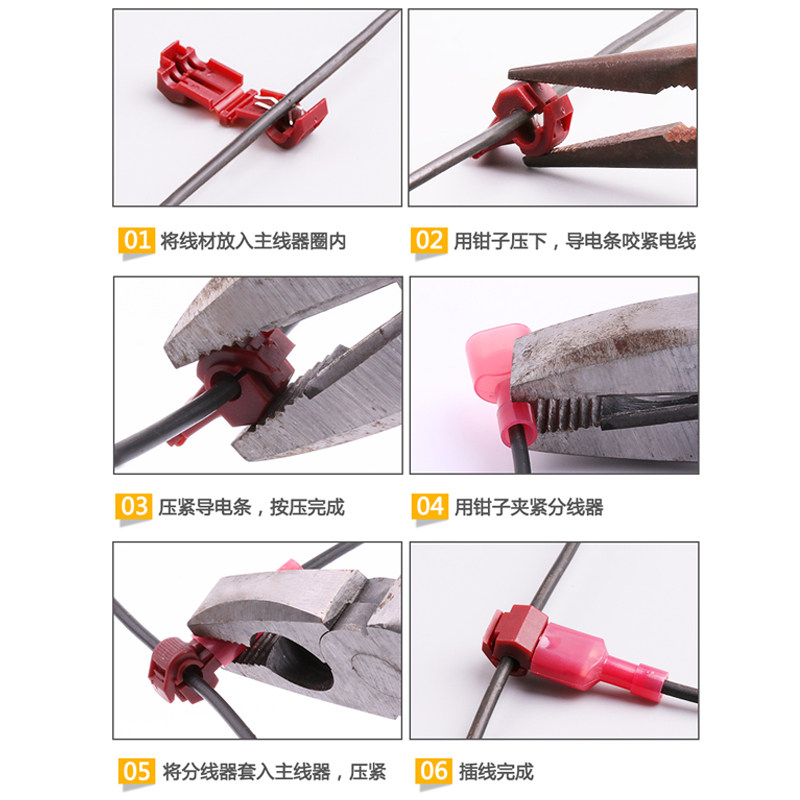 01 将线材放入主线器圈内

02 用钳子压下，导电条咬紧电线

03 压紧导电条，按压完成

04 用钳子夹紧分线器

05 将分线器套入主线器，压紧

06 插线完成